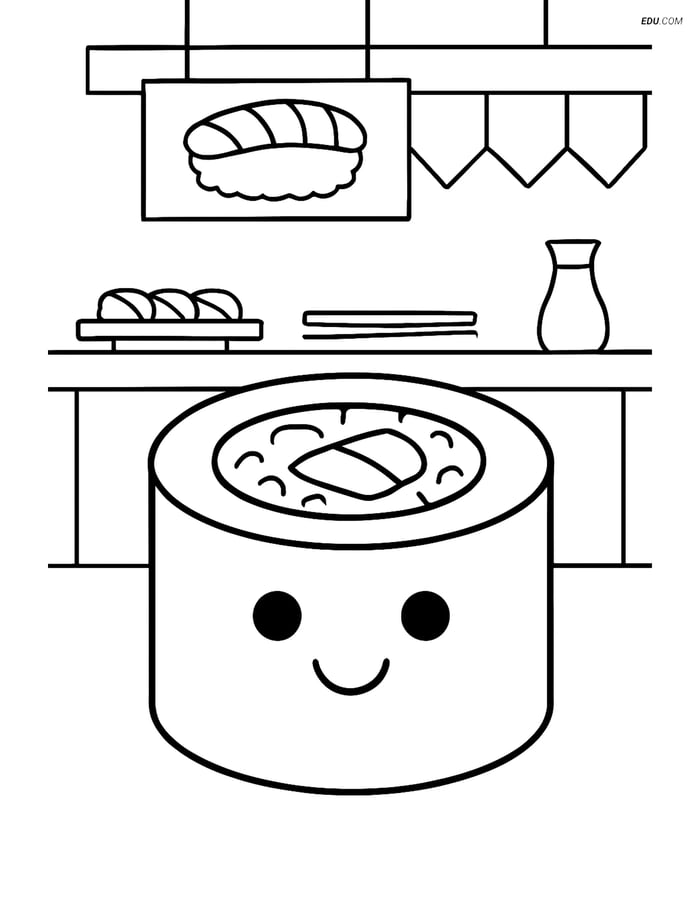 EDU.COM